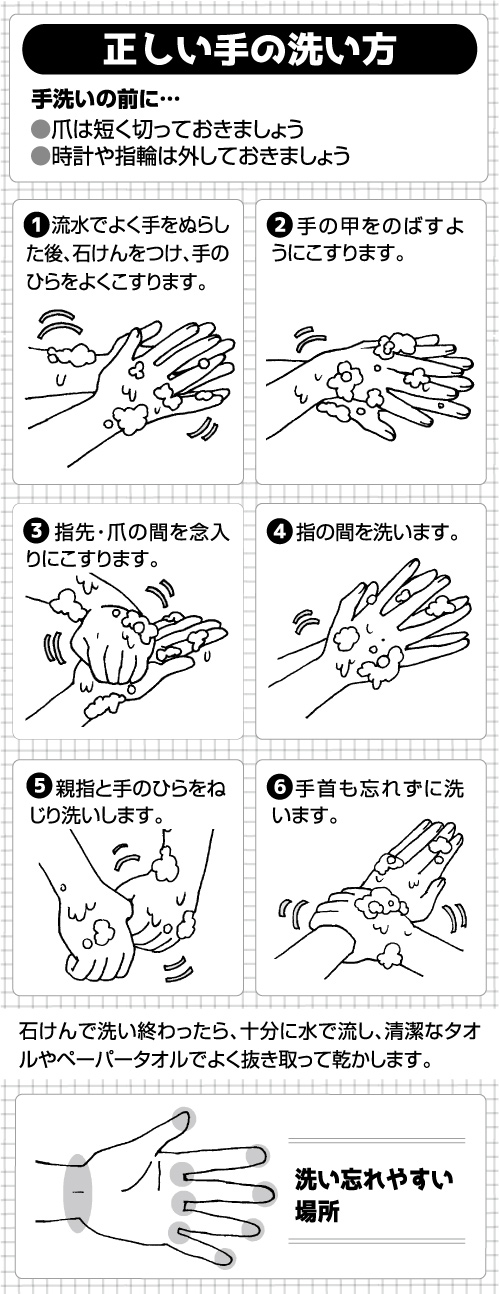 正しい手の洗い方

手洗いの前に…
●爪は短く切っておきましょう
●時計や指輪は外しておきましょう

❶流水でよく手をぬらした後、石けんをつけ、手のひらをよくこすります。

❷手の甲をのばすようにこすります。

❸指先・爪の間を念入りにこすります。

❹指の間を洗います。

❺親指と手のひらをねじり洗いします。

❻手首も忘れずに洗います。

石けんで洗い終わったら、十分に水で流し、清潔なタオルやペーパータオルでよく拭き取って乾かします。

洗い忘れやすい場所